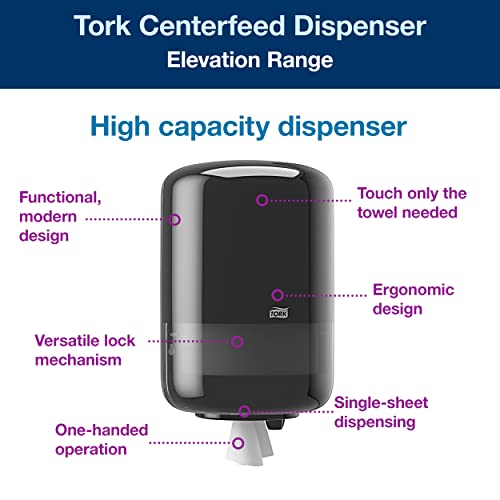 Tork Centerfeed Dispenser
Elevation Range

High capacity dispenser

Functional, modern design

Touch only the towel needed

Ergonomic design

TORK

Versatile lock mechanism

Single-sheet dispensing

One-handed operation