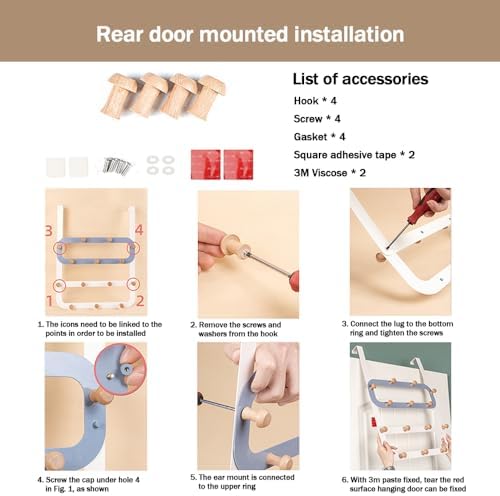 Rear door mounted installation

List of accessories

Hook * 4

Screw * 4

Gasket * 4

Square adhesive tape * 2

3M Viscose * 2

3 4 1 2

1. The icons need to be linked to the points in order to be installed

2. Remove the screws and washers from the hook

3. Connect the lug to the bottom ring and tighten the screws

4. Screw the cap under hole 4 in Fig. 1, as shown

5. The ear mount is connected to the upper ring

6. With 3m paste fixed, tear the red surface hanging door can be fixed