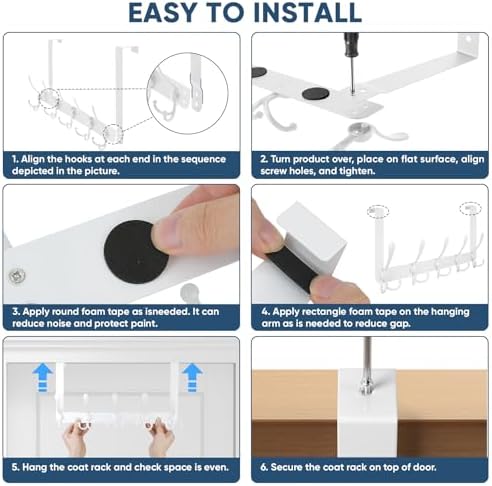 EASY TO INSTALL

1. Align the hooks at each end in the sequence depicted in the picture.

2. Turn product over, place on flat surface, align screw holes, and tighten.

3. Apply round foam tape as isneeded. It can reduce noise and protect paint.

4. Apply rectangle foam tape on the hanging arm as is needed to reduce gap.

5. Hang the coat rack and check space is even.

6. Secure the coat rack on top of door.