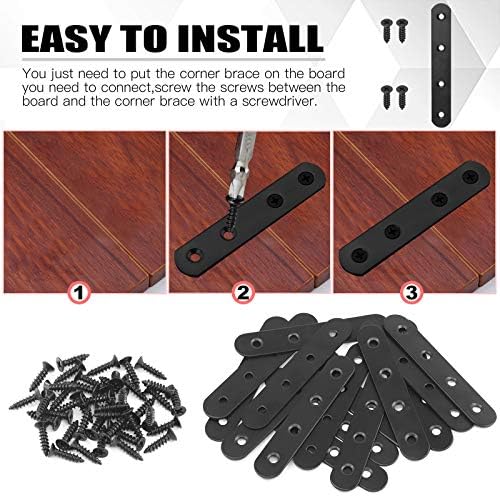 EASY TO INSTALL

You just need to put the corner brace on the board you need to connect,screw the screws between the board and the corner brace with a screwdriver.

1

2

3