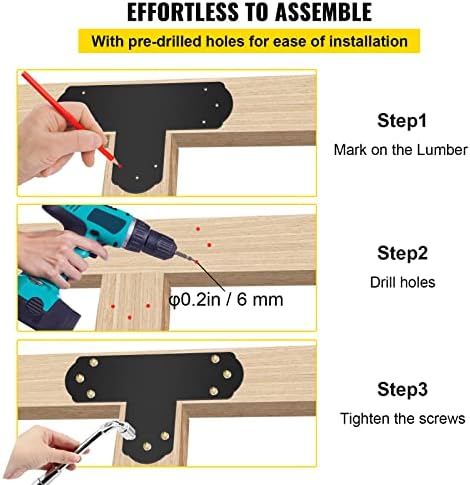 EFFORTLESS TO ASSEMBLE

With pre-drilled holes for ease of installation

Step1

Mark on the Lumber

φ0.2in / 6 mm

Step2

Drill holes

Step3

Tighten the screws