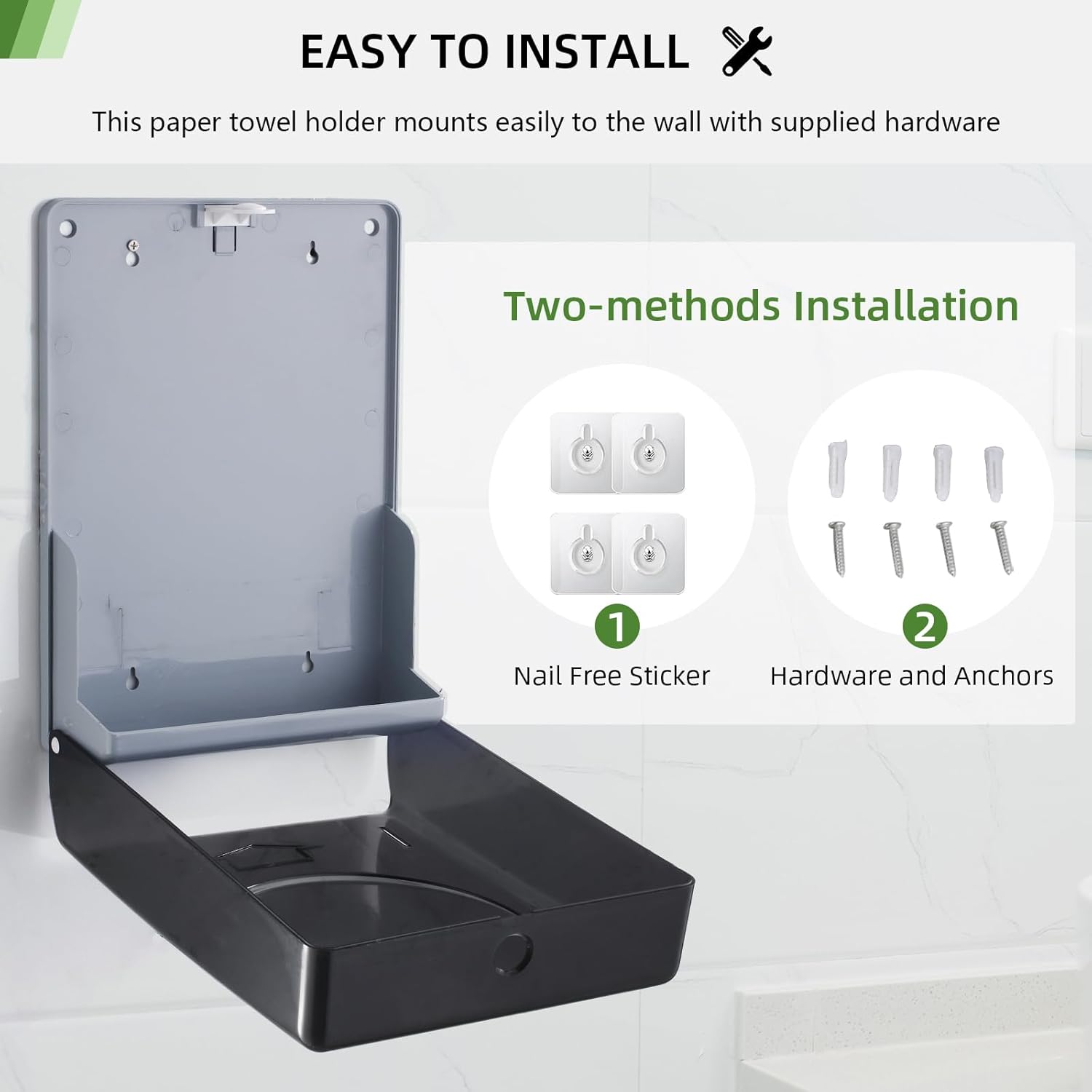 EASY TO INSTALL

This paper towel holder mounts easily to the wall with supplied hardware

Two-methods Installation

1
Nail Free Sticker

2
Hardware and Anchors