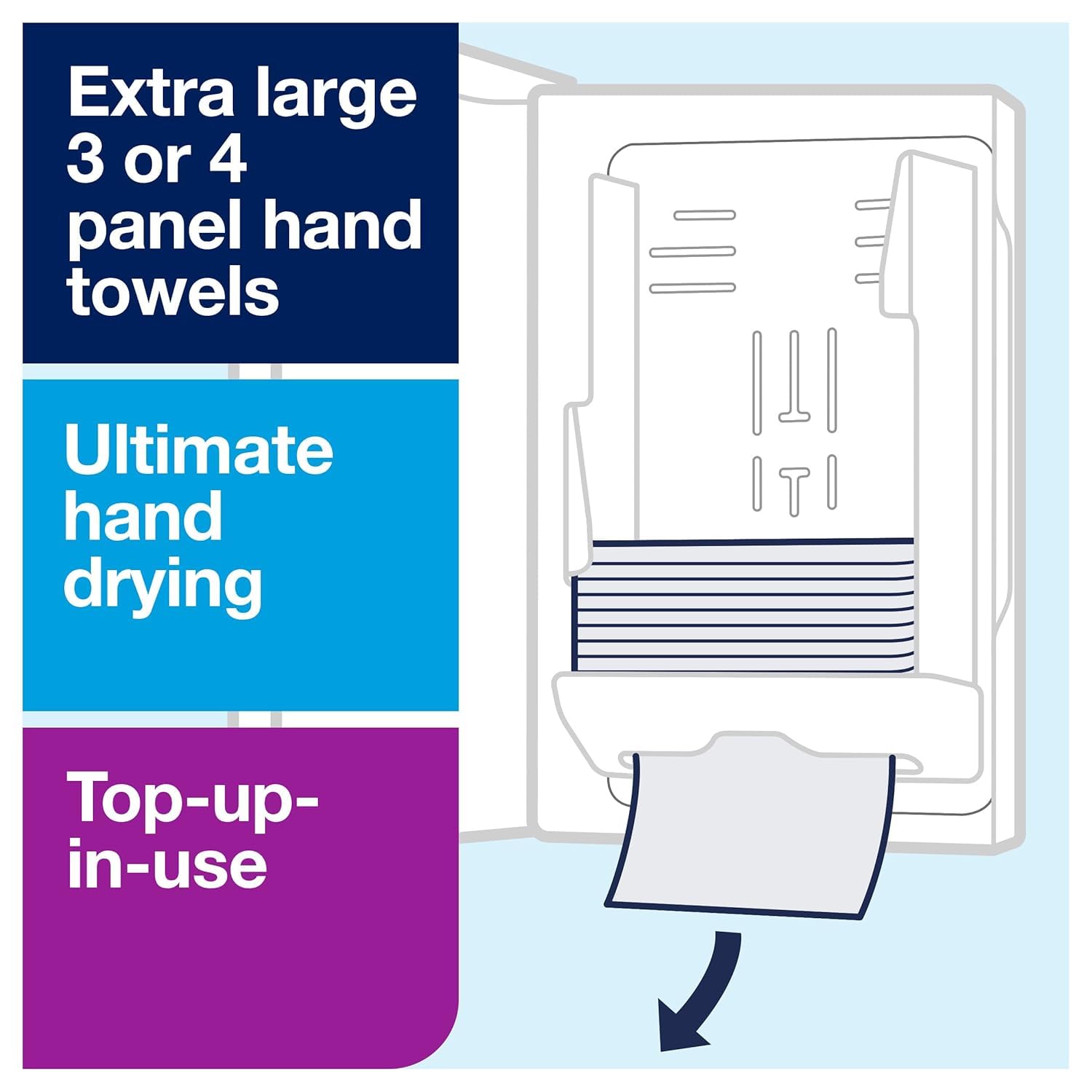 Extra large 3 or 4 panel hand towels

Ultimate hand drying

Top-up-in-use