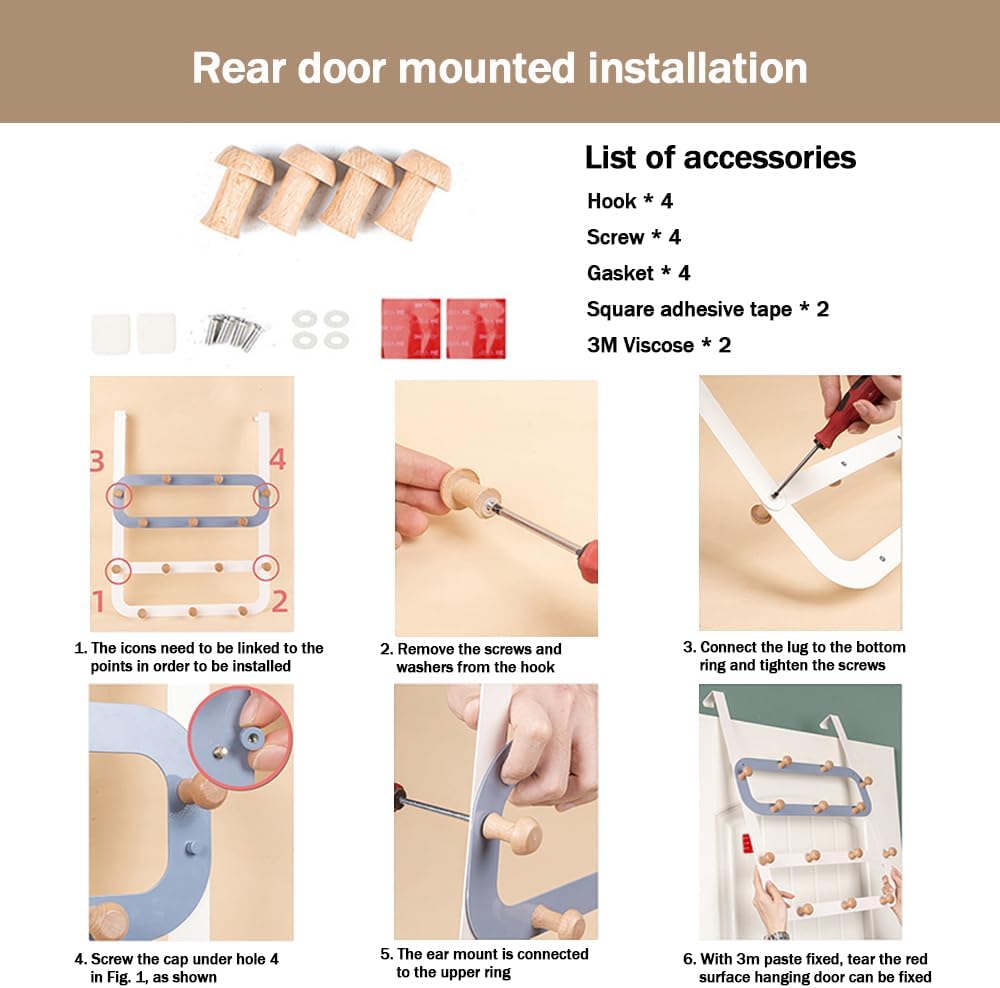 Rear door mounted installation

List of accessories

Hook * 4

Screw * 4

Gasket * 4

Square adhesive tape * 2

3M Viscose * 2

3 4

1 2

1. The icons need to be linked to the points in order to be installed

2. Remove the screws and washers from the hook

3. Connect the lug to the bottom ring and tighten the screws

4. Screw the cap under hole 4 in Fig. 1, as shown

5. The ear mount is connected to the upper ring

6. With 3m paste fixed, tear the red surface hanging door can be fixed