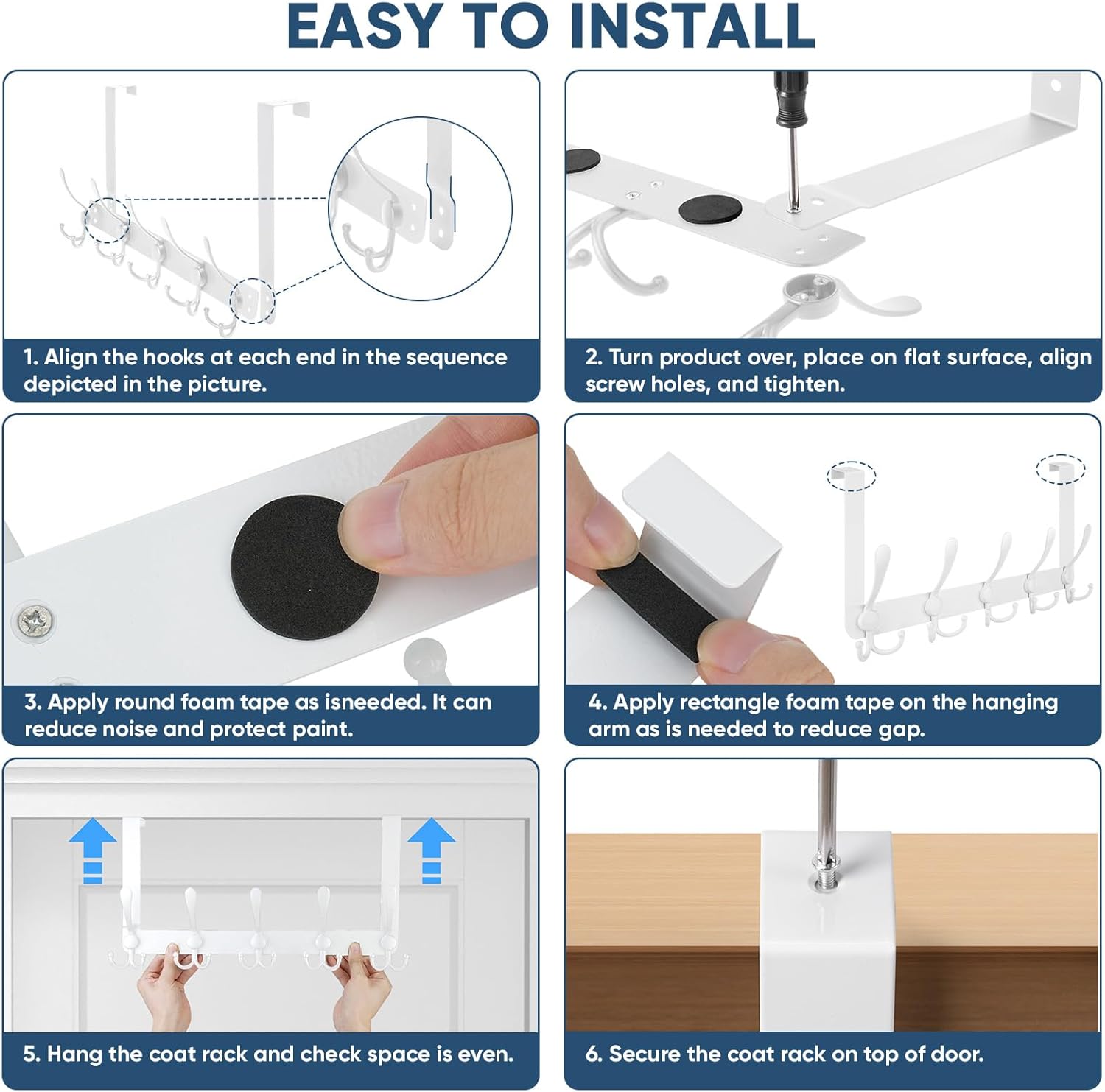 EASY TO INSTALL

1. Align the hooks at each end in the sequence depicted in the picture.

2. Turn product over, place on flat surface, align screw holes, and tighten.

3. Apply round foam tape as isneeded. It can reduce noise and protect paint.

4. Apply rectangle foam tape on the hanging arm as is needed to reduce gap.

5. Hang the coat rack and check space is even.

6. Secure the coat rack on top of door.